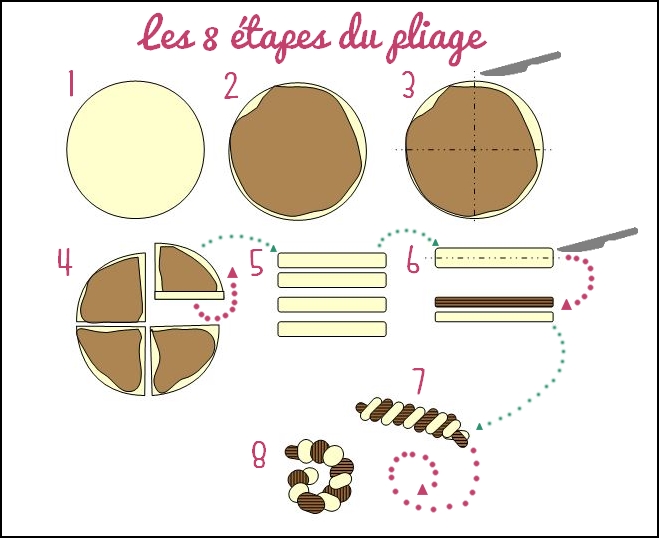 Les 8 étapes du pliage

1

2

3

4

5

6

7

8